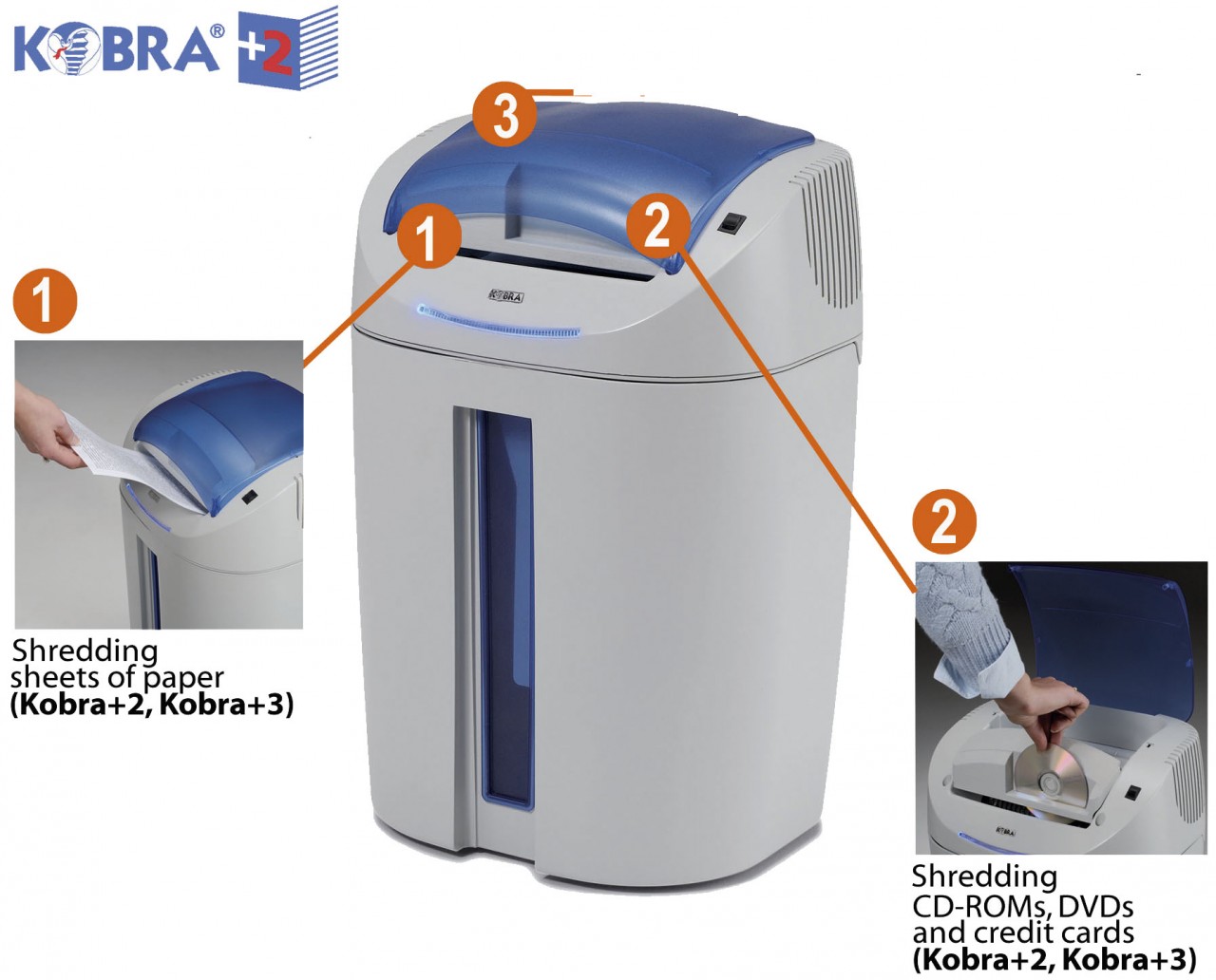 KOBRA® +2

3

1

2

KOBRA

1

Shredding sheets of paper
**(Kobra+2, Kobra+3)**

2

KOBRA

Shredding CD-ROMs, DVDs and credit cards
**(Kobra+2, Kobra+3)**